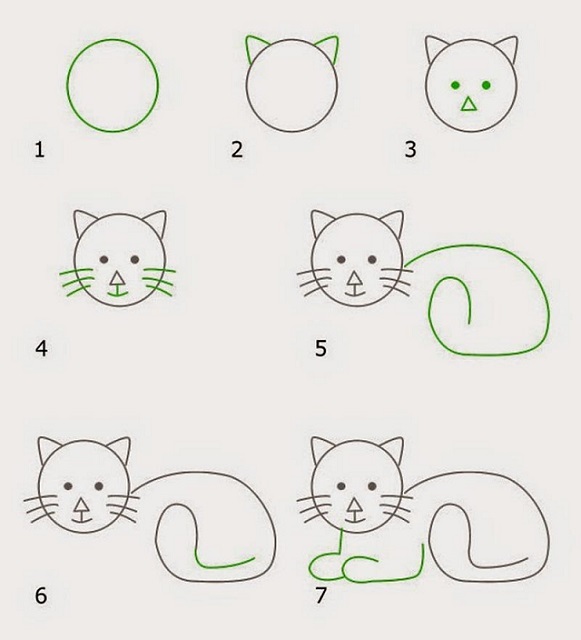 1

2

3

4

5

6

7