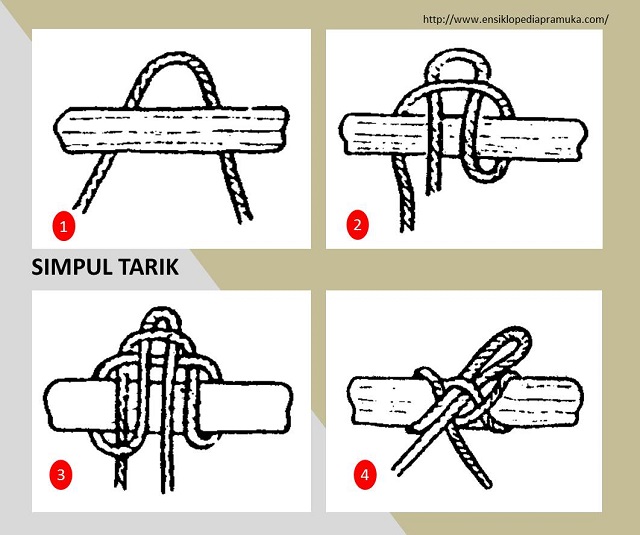 http://www.ensiklopediapramuka.com/

1

2

SIMPUL TARIK

3

4